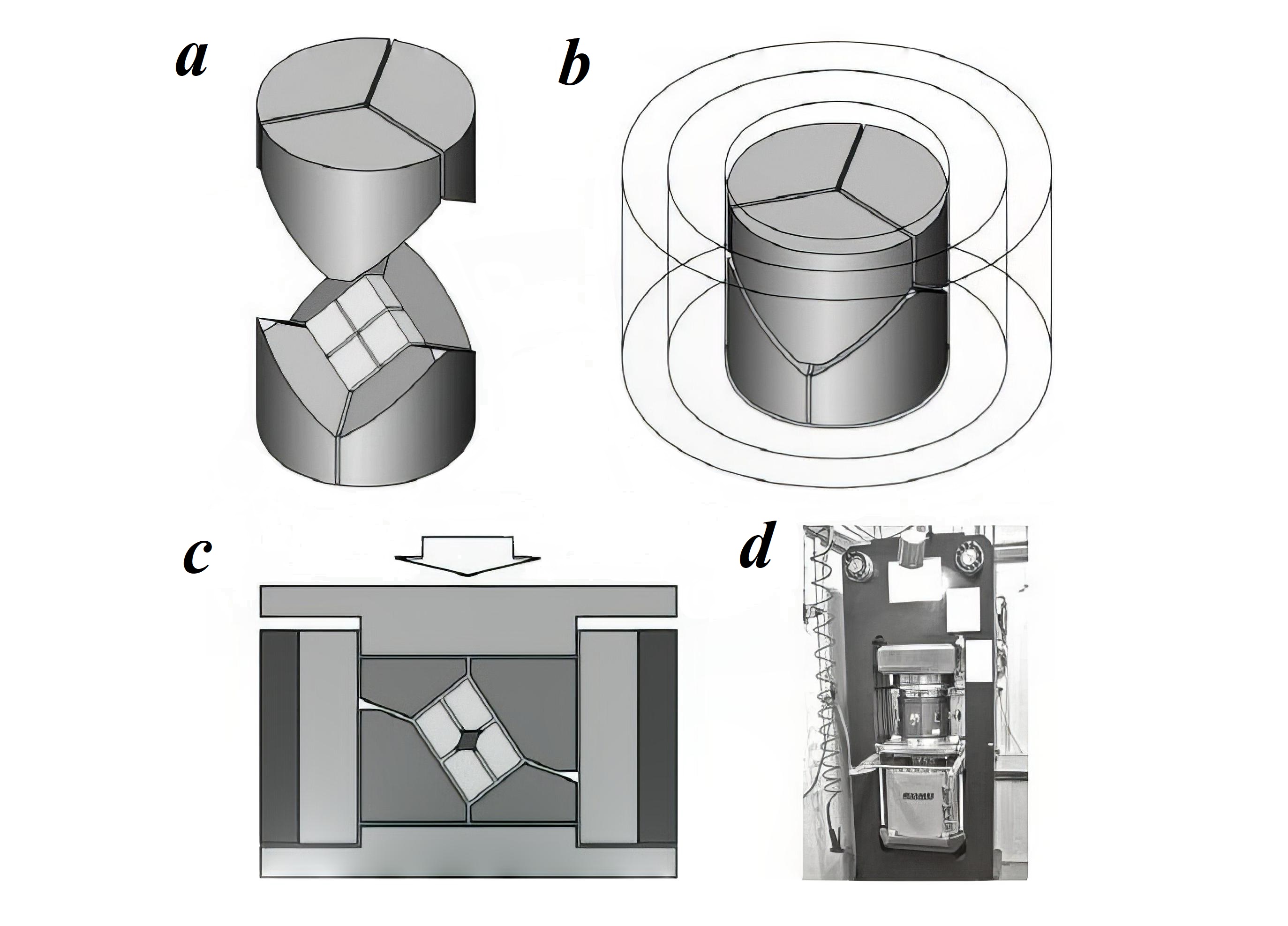 a

b

c

d